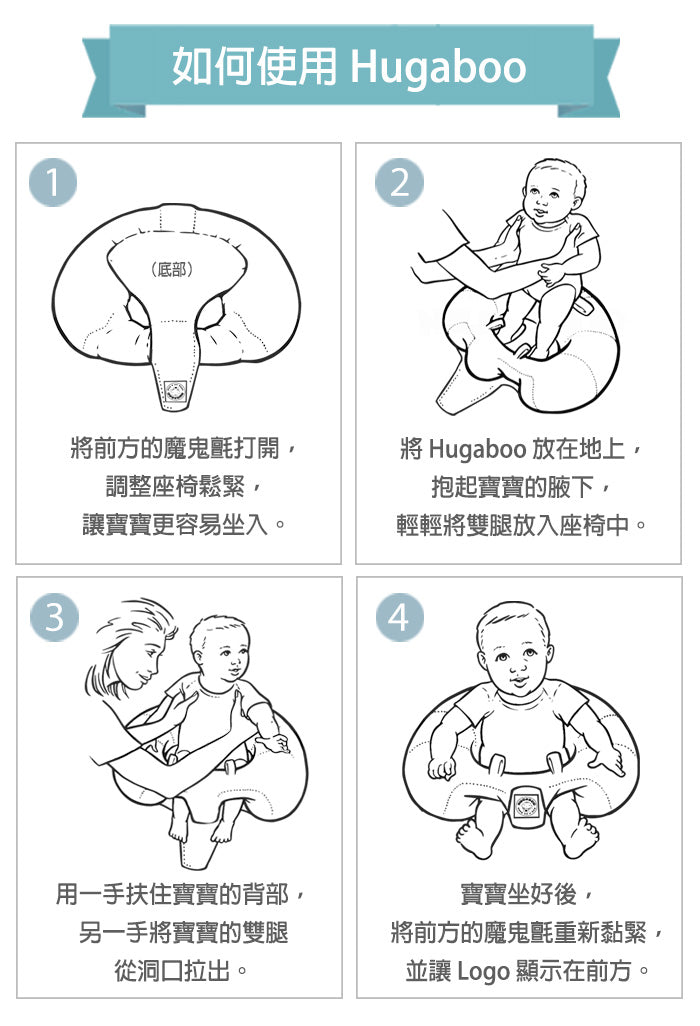 如何使用 Hugaboo

1

（底部）

將前方的魔鬼氈打開，
調整座椅鬆緊，
讓寶寶更容易坐入。

2

將 Hugaboo 放在地上，
抱起寶寶的腋下，
輕輕將雙腿放入座椅中。

3

用一手扶住寶寶的背部，
另一手將寶寶的雙腿
從洞口拉出。

4

寶寶坐好後，
將前方的魔鬼氈重新黏緊，
並讓 Logo 顯示在前方。