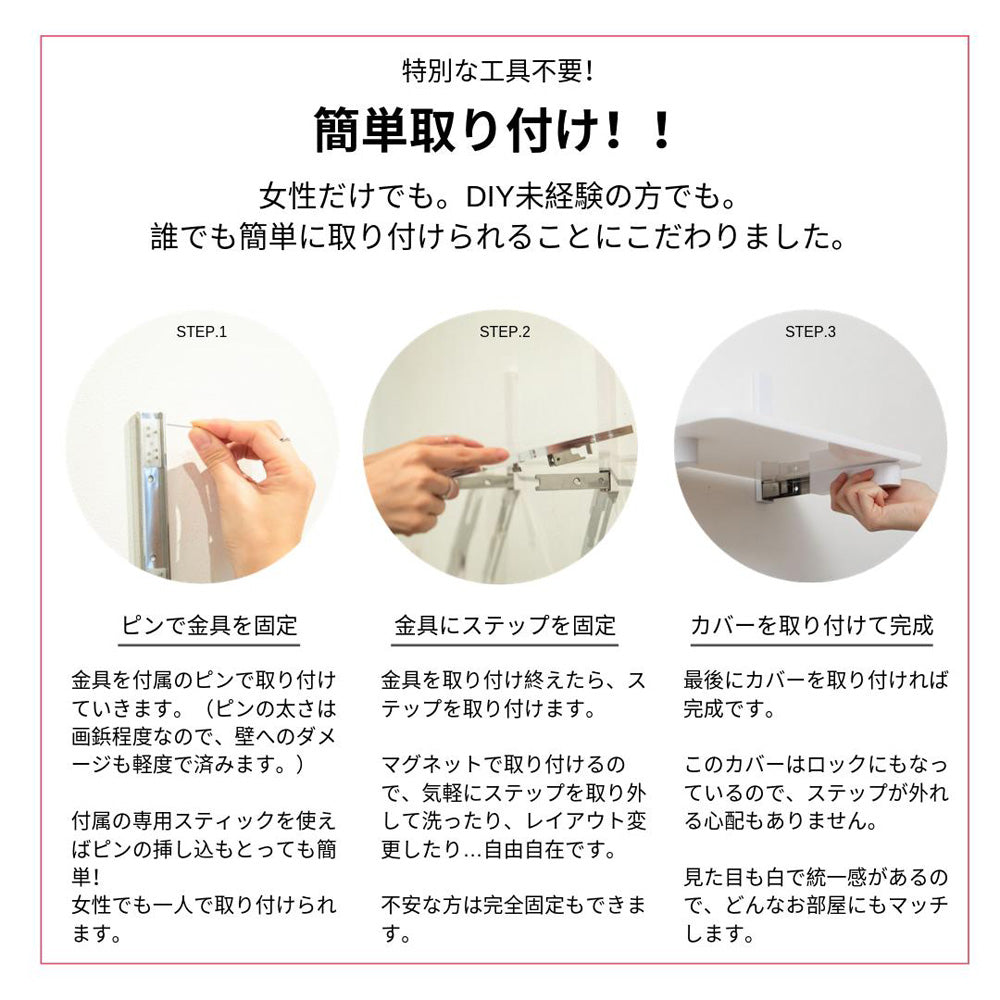 特別な工具不要!

簡単取り付け！！

女性だけでも。DIY未経験の方でも。
誰でも簡単に取り付けられることにこだわりました。

STEP.1

ピンで金具を固定

金具を付属のピンで取り付けていきます。（ピンの太さは画鋲程度なので、壁へのダメージも軽度で済みます。）

付属の専用スティックを使えばピンの挿し込もとっても簡単!
女性でも一人で取り付けられます。

STEP.2

金具にステップを固定

金具を取り付け終えたら、ステップを取り付けます。

マグネットで取り付けるので、気軽にステップを取り外して洗ったり、レイアウト変更したり…自由自在です。

不安な方は完全固定もできます。

STEP.3

カバーを取り付けて完成

最後にカバーを取り付ければ完成です。

このカバーはロックにもなっているので、ステップが外れる心配もありません。

見た目も白で統一感があるので、どんなお部屋にもマッチします。